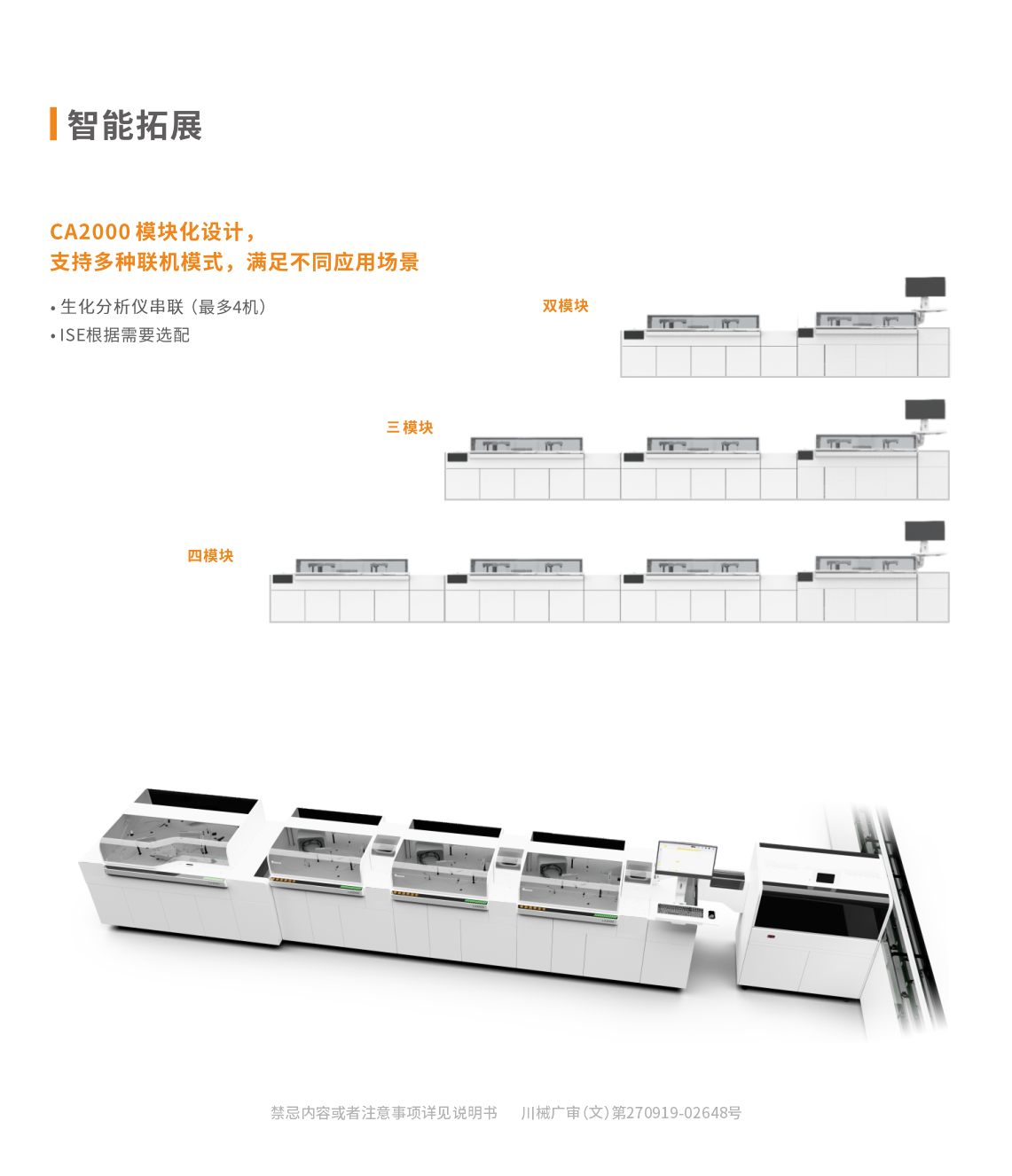 智能拓展

CA2000 模块化设计，
支持多种联机模式，满足不同应用场景

• 生化分析仪串联（最多4机）
• ISE根据需要选配

双模块

三模块

四模块

禁忌内容或者注意事项详见说明书　川械广审(文)第270919-02648号